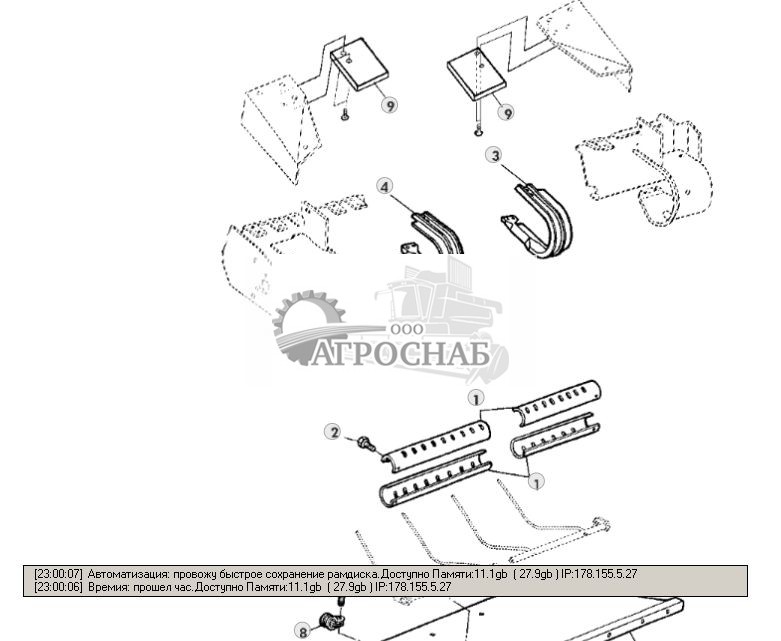 9
9
3
4
ООО
АГРОСНАБ
1
2
1
[23:00:07] Автоматизация: провожу быстрое сохранение рамдиска.Доступно Памяти:11.1gb ( 27.9gb ) IP:178.155.5.27
[23:00:06] Время: прошел час.Доступно Памяти:11.1gb ( 27.9gb ) IP:178.155.5.27
8